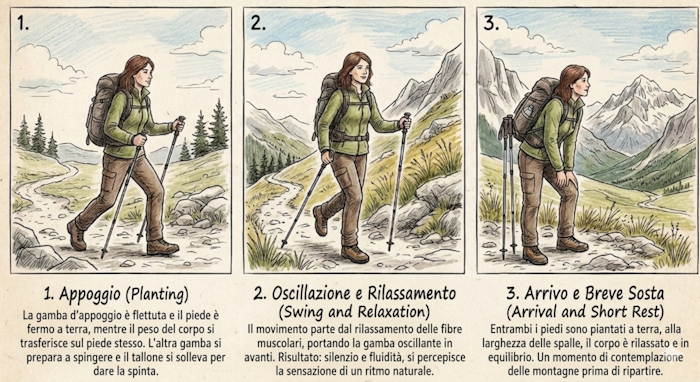 1.

2.

3.

1. Appoggio (Planting)

La gamba d'appoggio è flettuta e il piede è fermo a terra, mentre il peso del corpo si trasferisce sul piede stesso. L'altra gamba si prepara a spingere e il tallone si solleva per dare la spinta.

2. Oscillazione e Rilassamento (Swing and Relaxation)

Il movimento parte dal rilassamento delle fibre muscolari, portando la gamba oscillante in avanti. Risultato: silenzio e fluidità, si percepisce la sensazione di un ritmo naturale.

3. Arrivo e Breve Sosta (Arrival and Short Rest)

Entrambi i piedi sono piantati a terra, alla larghezza delle spalle, il corpo è rilassato e in equilibrio. Un momento di contemplazione delle montagne prima di ripartire.